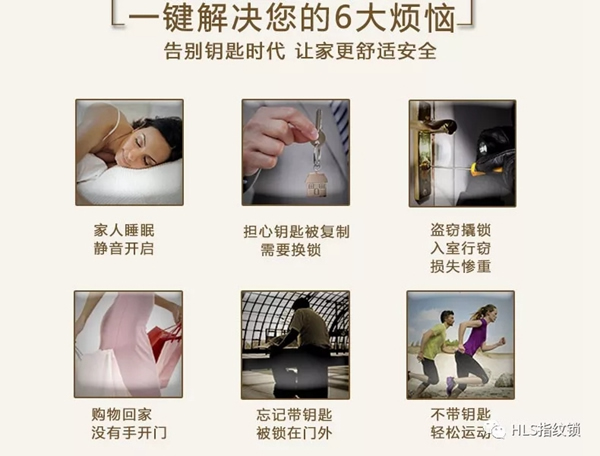 一键解决您的6大烦恼
告别钥匙时代 让家更舒适安全

家人睡眠
静音开启

担心钥匙被复制
需要换锁

盗窃撬锁
入室行窃
损失惨重

购物回家
没有手开门

忘记带钥匙
被锁在门外

不带钥匙
轻松运动

HLS指纹锁