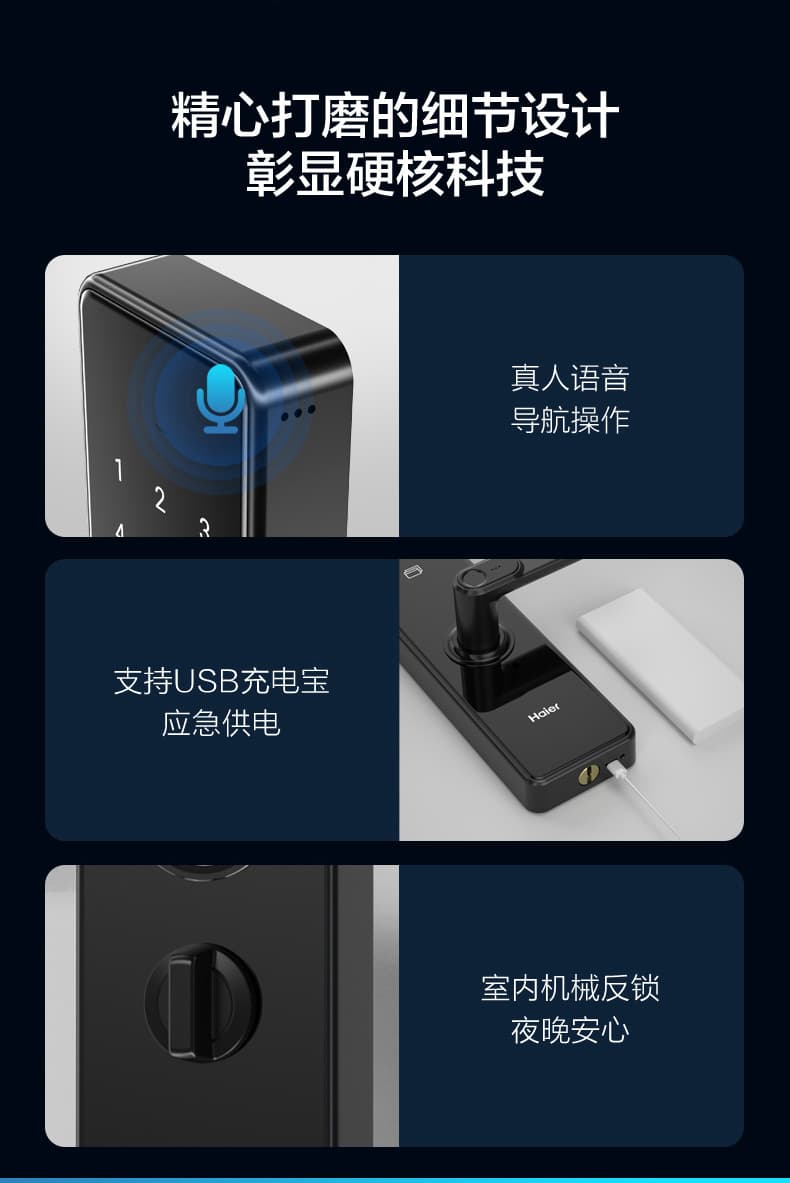 精心打磨的细节设计
彰显硬核科技

1
2
3
4

真人语音
导航操作

支持USB充电宝
应急供电

Haier

室内机械反锁
夜晚安心