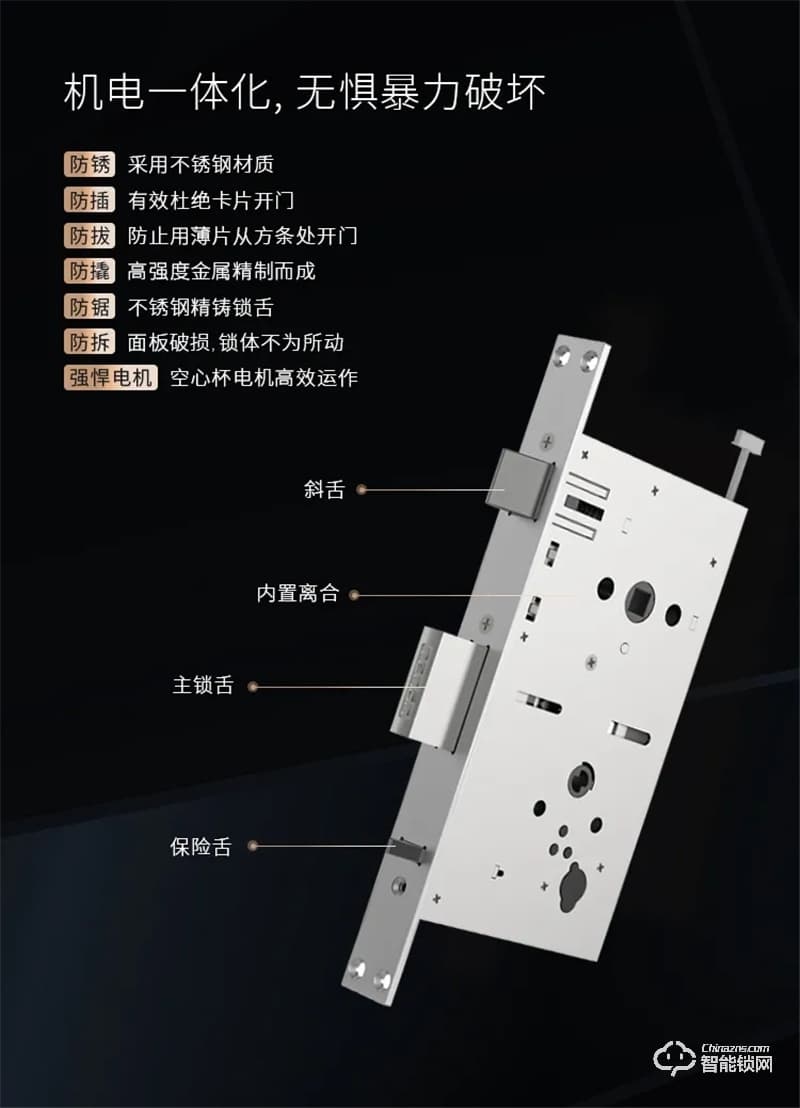 机电一体化, 无惧暴力破坏

防锈 采用不锈钢材质
防插 有效杜绝卡片开门
防拔 防止用薄片从方条处开门
防撬 高强度金属精制而成
防锯 不锈钢精铸锁舌
防拆 面板破损, 锁体不为所动
强悍电机 空心杯电机高效运作

斜舌

内置离合

主锁舌

保险舌

Chinazns.com
智能锁网