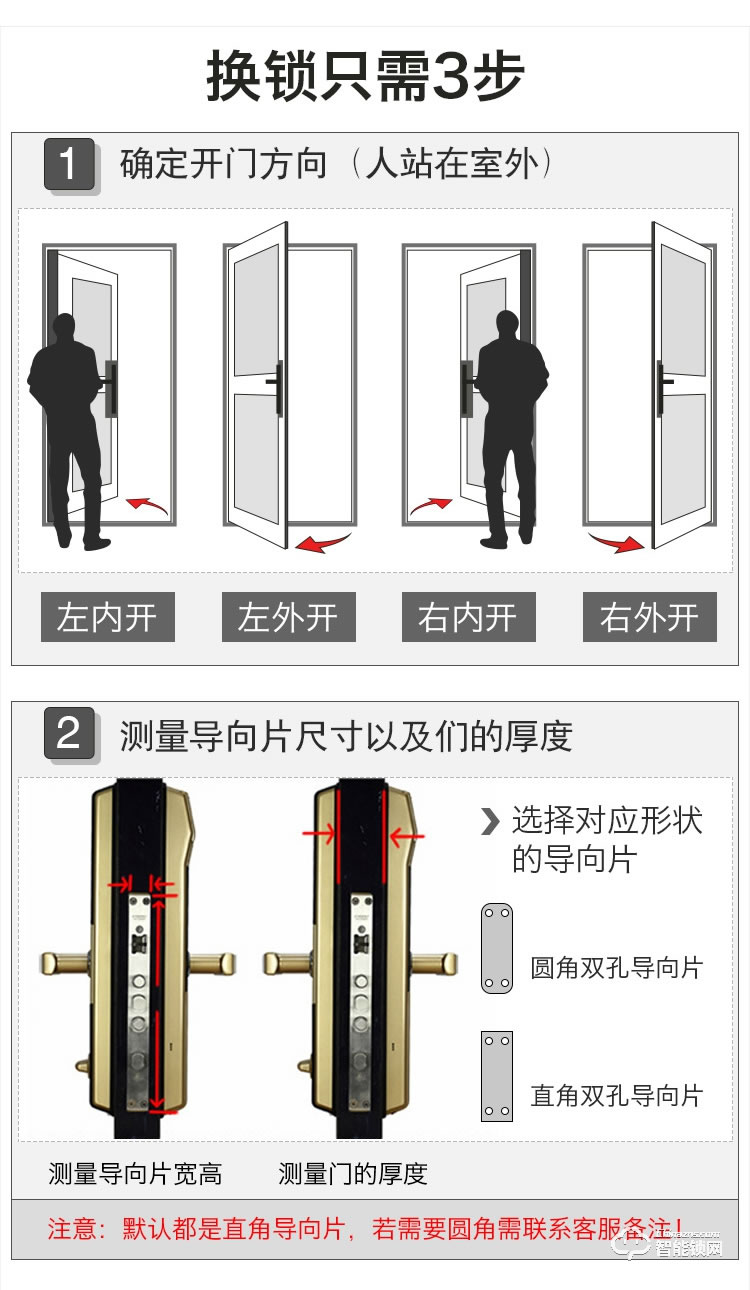 换锁只需3步

1 确定开门方向（人站在室外）

左内开
左外开
右内开
右外开

2 测量导向片尺寸以及们的厚度

选择对应形状的导向片

圆角双孔导向片

直角双孔导向片

测量导向片宽高
测量门的厚度

注意：默认都是直角导向片，若需要圆角需联系客服备注！

智能锁网