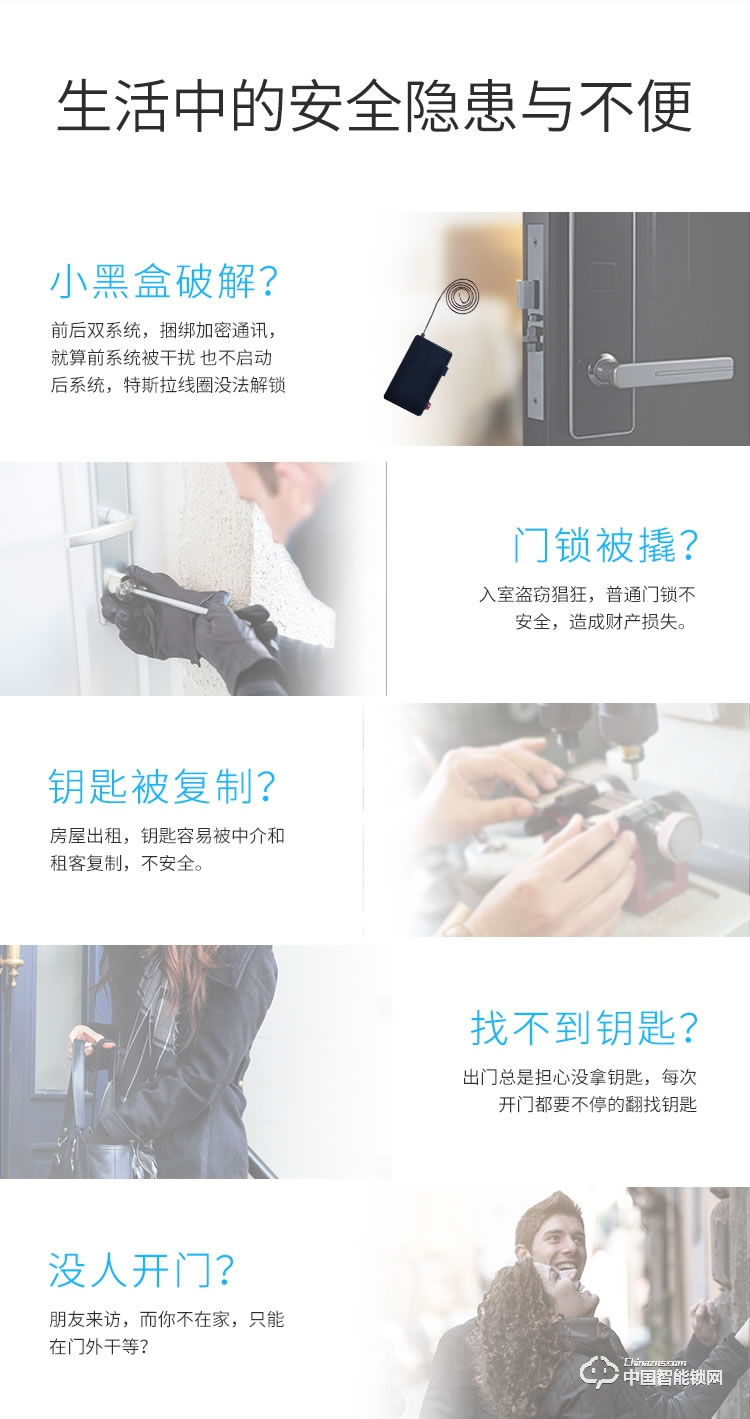 生活中的安全隐患与不便

小黑盒破解?

前后双系统，捆绑加密通讯，就算前系统被干扰 也不启动后系统，特斯拉线圈没法解锁

门锁被撬?

入室盗窃猖狂，普通门锁不安全，造成财产损失。

钥匙被复制?

房屋出租，钥匙容易被中介和租客复制，不安全。

找不到钥匙?

出门总是担心没拿钥匙，每次开门都要不停的翻找钥匙

没人开门?

朋友来访，而你不在家，只能在门外干等?

Chinazns.com
中国智能锁网