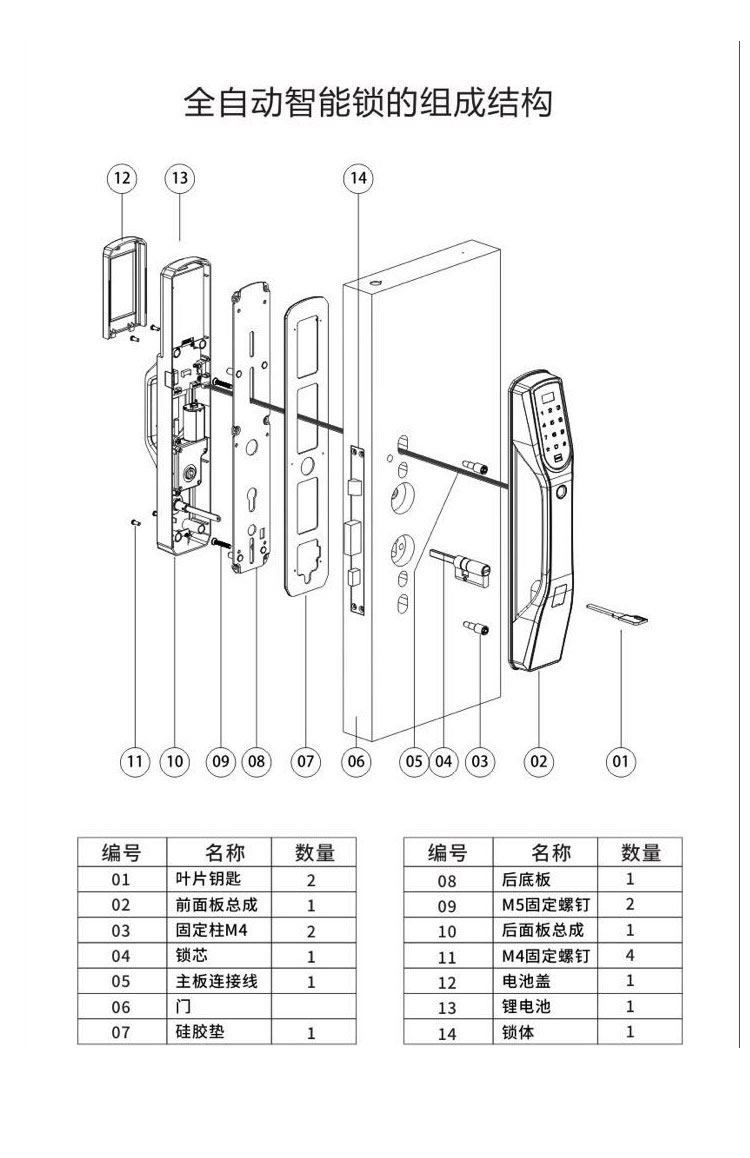 全自动智能锁的组成结构

12 13 14

11 10 09 08 07 06 05 04 03 02 01

| 编号 | 名称 | 数量 |
|---|---|---|
| 01 | 叶片钥匙 | 2 |
| 02 | 前面板总成 | 1 |
| 03 | 固定柱M4 | 2 |
| 04 | 锁芯 | 1 |
| 05 | 主板连接线 | 1 |
| 06 | 门 | |
| 07 | 硅胶垫 | 1 |

| 编号 | 名称 | 数量 |
|---|---|---|
| 08 | 后底板 | 1 |
| 09 | M5固定螺钉 | 2 |
| 10 | 后面板总成 | 1 |
| 11 | M4固定螺钉 | 4 |
| 12 | 电池盖 | 1 |
| 13 | 锂电池 | 1 |
| 14 | 锁体 | 1 |